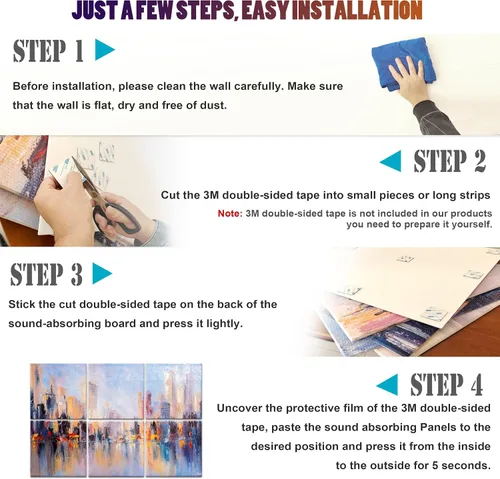 JUST A FEW STEPS, EASY INSTALLATION

STEP 1

Before installation, please clean the wall carefully. Make sure that the wall is flat, dry and free of dust.

STEP 2

Cut the 3M double-sided tape into small pieces or long strips

Note: 3M double-sided tape is not included in our products you need to prepare it yourself.

STEP 3

Stick the cut double-sided tape on the back of the sound-absorbing board and press it lightly.

STEP 4

Uncover the protective film of the 3M double-sided tape, paste the sound absorbing Panels to the desired position and press it from the inside to the outside for 5 seconds.