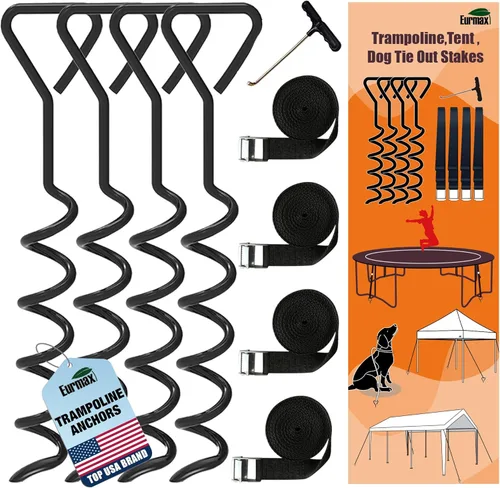 Eurmax

Trampoline,Tent , Dog Tie Out Stakes

Eurmax

TRAMPOLINE ANCHORS

TOP USA BRAND