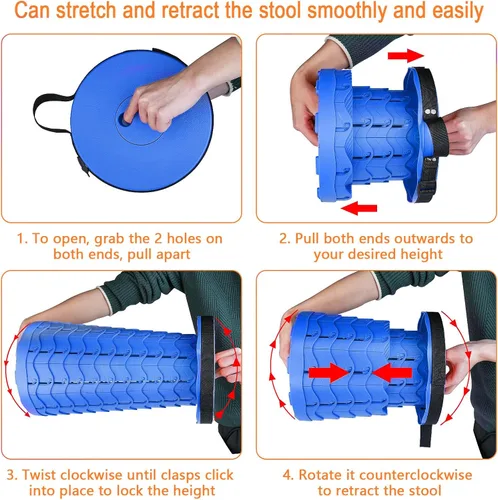 Can stretch and retract the stool smoothly and easily

1. To open, grab the 2 holes on both ends, pull apart

2. Pull both ends outwards to your desired height

3. Twist clockwise until clasps click into place to lock the height

4. Rotate it counterclockwise to retract the stool