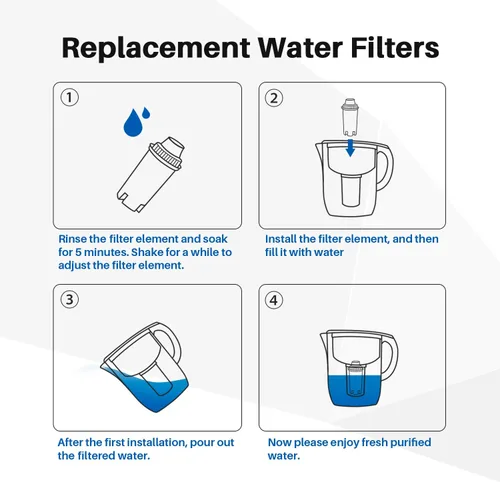 Replacement Water Filters

1

Rinse the filter element and soak for 5 minutes. Shake for a while to adjust the filter element.

2

Install the filter element, and then fill it with water

3

After the first installation, pour out the filtered water.

4

Now please enjoy fresh purified water.