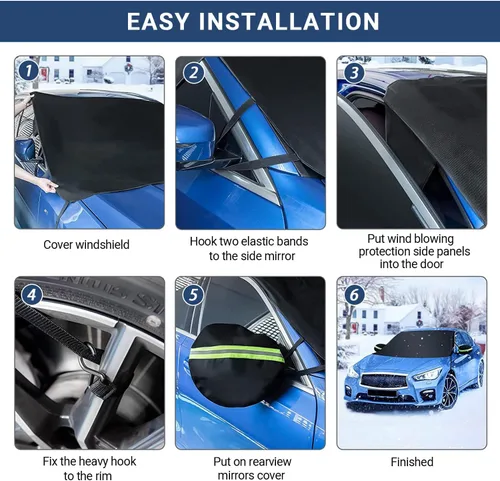 EASY INSTALLATION

1

Cover windshield

2

Hook two elastic bands to the side mirror

3

Put wind blowing protection side panels into the door

4

Fix the heavy hook to the rim

5

Put on rearview mirrors cover

6

Finished