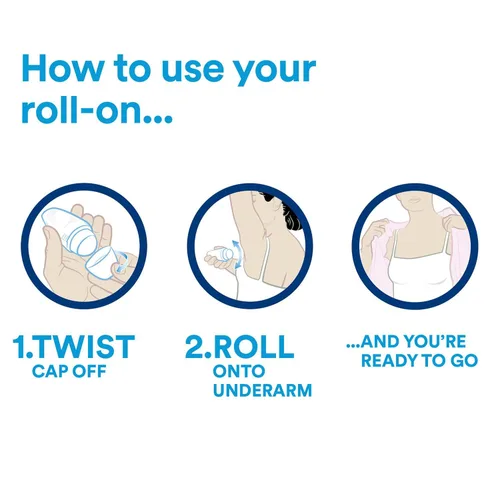 How to use your roll-on...

1.TWIST
CAP OFF

2.ROLL
ONTO
UNDERARM

...AND YOU'RE
READY TO GO