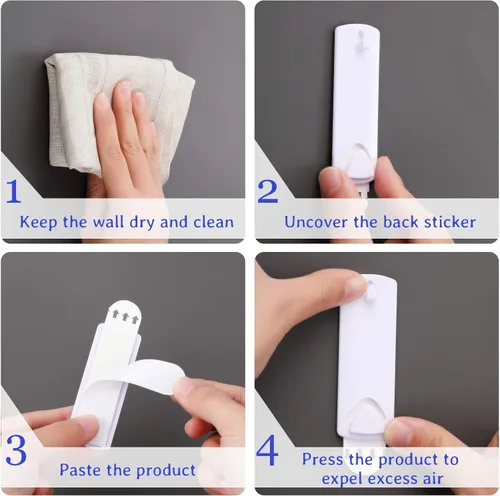 1
Keep the wall dry and clean

2
Uncover the back sticker

3
Paste the product

4
Press the product to expel excess air