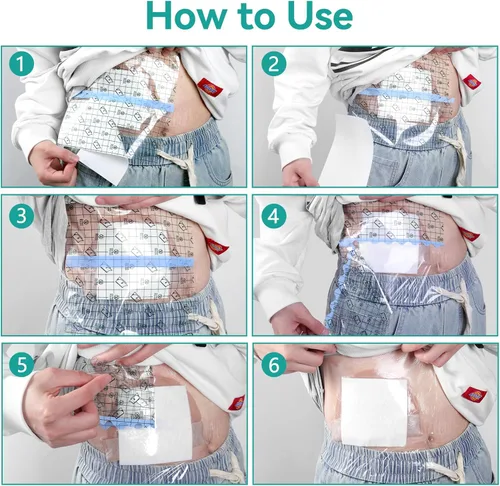 How to Use

1

2

3

4

5

6