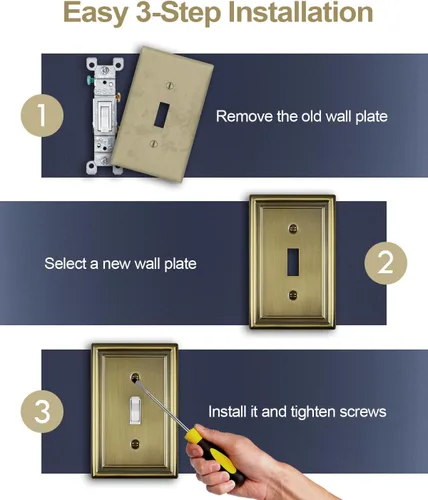 Easy 3-Step Installation

1

Remove the old wall plate

Select a new wall plate

2

3

Install it and tighten screws