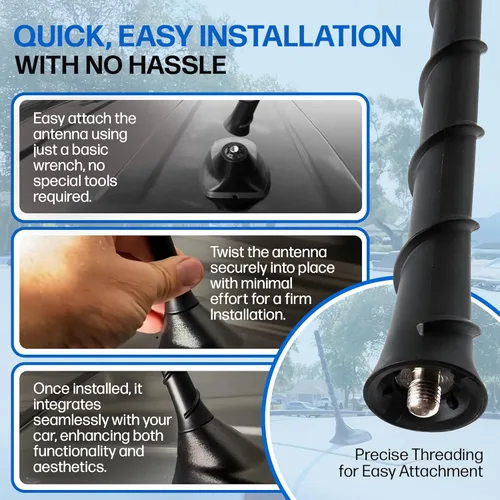 QUICK, EASY INSTALLATION
WITH NO HASSLE

Easy attach the antenna using just a basic wrench, no special tools required.

Twist the antenna securely into place with minimal effort for a firm Installation.

Once installed, it integrates seamlessly with your car, enhancing both functionality and aesthetics.

Precise Threading for Easy Attachment