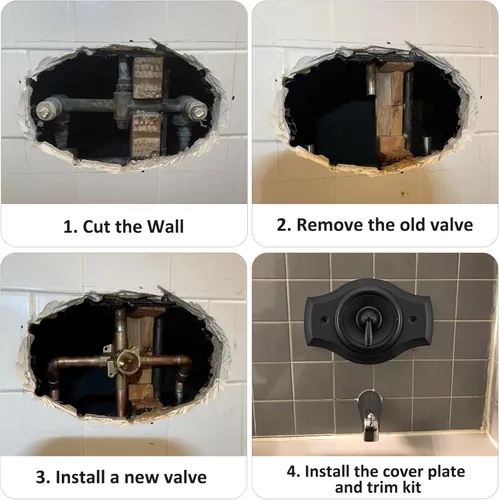 1. Cut the Wall

2. Remove the old valve

3. Install a new valve

4. Install the cover plate and trim kit