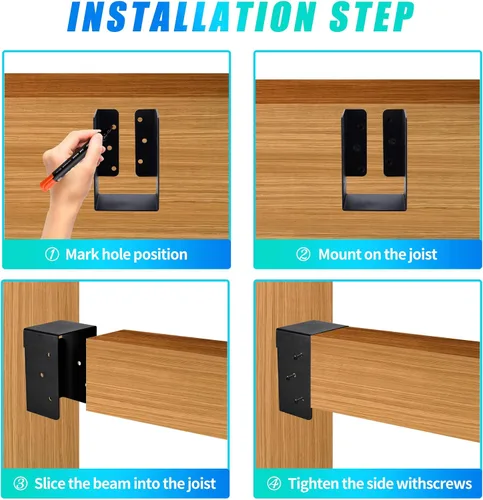 INSTALLATION STEP

① Mark hole position

② Mount on the joist

③ Slice the beam into the joist

④ Tighten the side withscrews