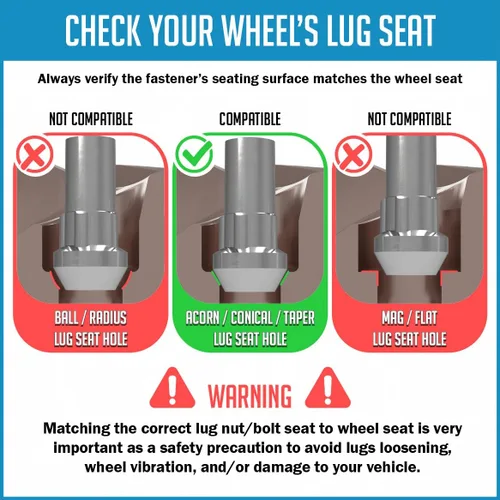 CHECK YOUR WHEEL'S LUG SEAT

Always verify the fastener's seating surface matches the wheel seat

NOT COMPATIBLE

BALL / RADIUS LUG SEAT HOLE

COMPATIBLE

ACORN / CONICAL / TAPER LUG SEAT HOLE

NOT COMPATIBLE

MAG / FLAT LUG SEAT HOLE

WARNING

Matching the correct lug nut/bolt seat to wheel seat is very important as a safety precaution to avoid lugs loosening, wheel vibration, and/or damage to your vehicle.