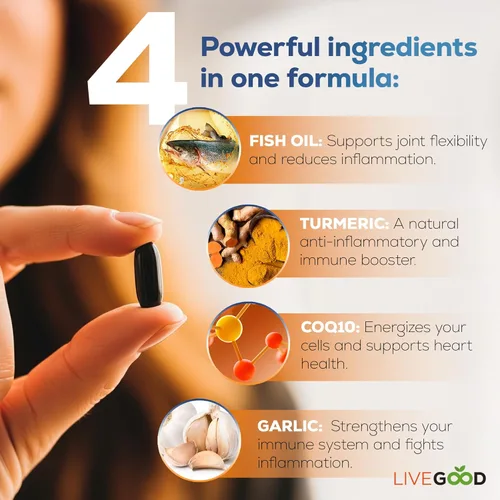 4 Powerful ingredients in one formula:

FISH OIL: Supports joint flexibility and reduces inflammation.

TURMERIC: A natural anti-inflammatory and immune booster.

COQ10: Energizes your cells and supports heart health.

GARLIC: Strengthens your immune system and fights inflammation.

LIVEGOOD