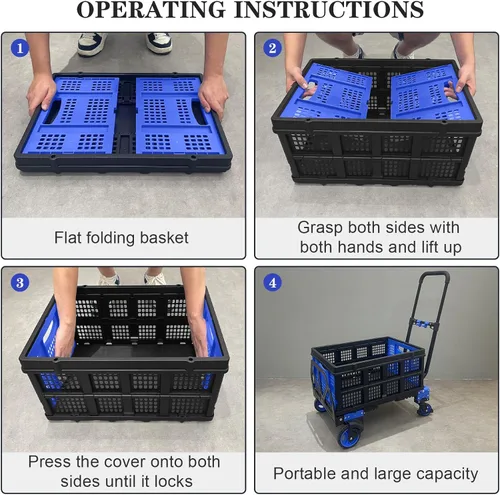 OPERATING INSTRUCTIONS

1

Flat folding basket

2

Grasp both sides with both hands and lift up

3

Press the cover onto both sides until it locks

4

Portable and large capacity