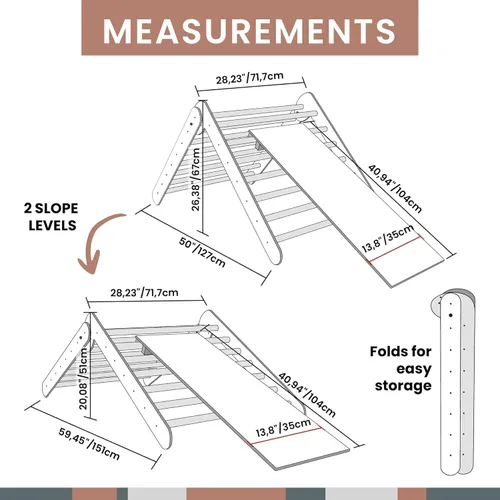 MEASUREMENTS

28,23"/71,7cm

26,38"/67cm

40,94"/104cm

2 SLOPE LEVELS

50"/127cm

13,8"/35cm

28,23"/71,7cm

20,08"/51cm

40,94"/104cm

Folds for easy storage

59,45"/151cm

13,8"/35cm