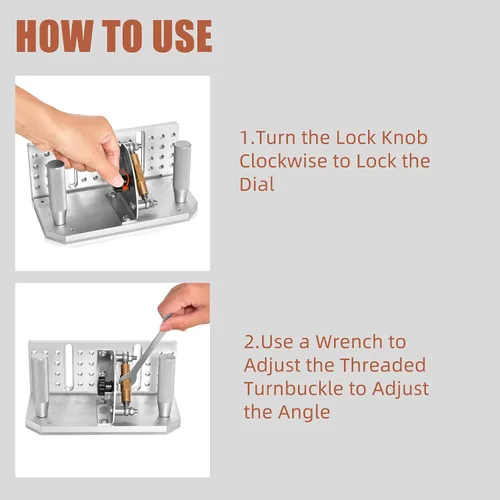 HOW TO USE

1.Turn the Lock Knob Clockwise to Lock the Dial

2.Use a Wrench to Adjust the Threaded Turnbuckle to Adjust the Angle