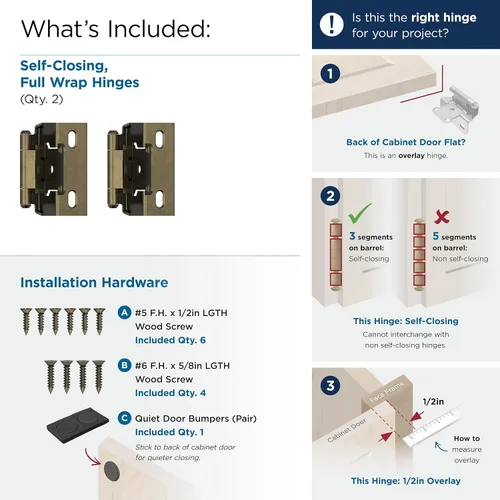 What's Included:

Self-Closing, Full Wrap Hinges
(Qty. 2)

Installation Hardware

A #5 F.H. x 1/2in LGTH Wood Screw
Included Qty. 6

B #6 F.H. x 5/8in LGTH Wood Screw
Included Qty. 4

C Quiet Door Bumpers (Pair)
Included Qty. 1
Stick to back of cabinet door for quieter closing.

! Is this the right hinge for your project?

1
Back of Cabinet Door Flat?
This is an overlay hinge.

2
3 segments on barrel: Self-closing
5 segments on barrel: Non self-closing
This Hinge: Self-Closing
Cannot interchange with non self-closing hinges.

3
Face Frame
Cabinet Door
1/2in
How to measure overlay
This Hinge: 1/2in Overlay