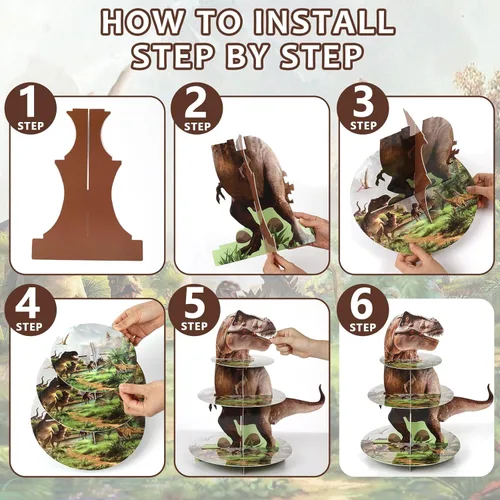 HOW TO INSTALL
STEP BY STEP

1
STEP

2
STEP

3
STEP

4
STEP

5
STEP

6
STEP