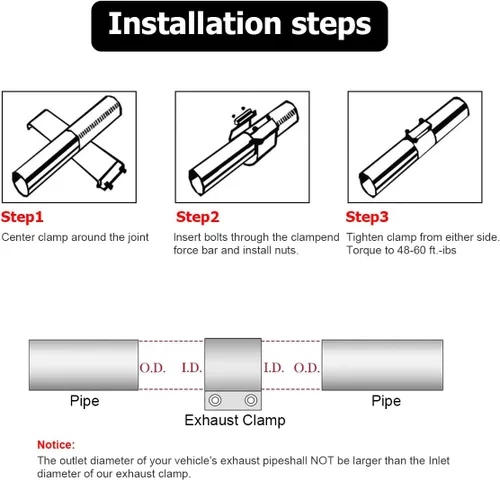 Installation steps

Step1
Center clamp around the joint

Step2
Insert bolts through the clampend force bar and install nuts.

Step3
Tighten clamp from either side. Torque to 48-60 ft.-ibs

O.D. I.D. I.D. O.D.

Pipe

Exhaust Clamp

Pipe

Notice:
The outlet diameter of your vehicle's exhaust pipeshall NOT be larger than the Inlet diameter of our exhaust clamp.