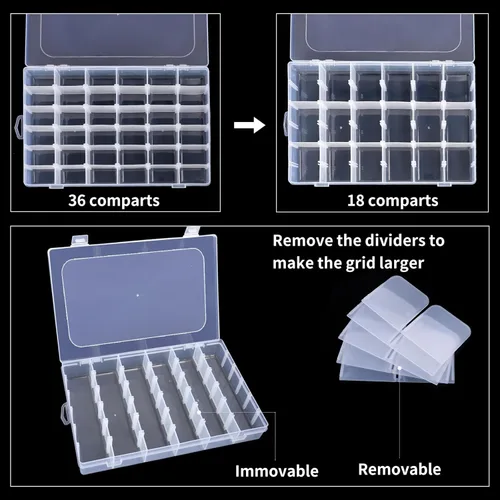 36 comparts

18 comparts

Remove the dividers to make the grid larger

Immovable

Removable