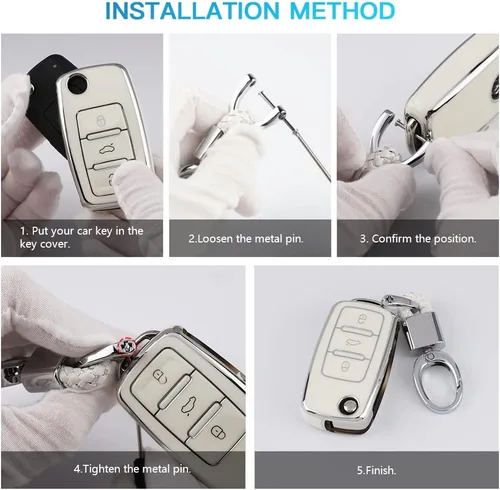 INSTALLATION METHOD

1. Put your car key in the key cover.

2.Loosen the metal pin.

3. Confirm the position.

4.Tighten the metal pin.

5.Finish.