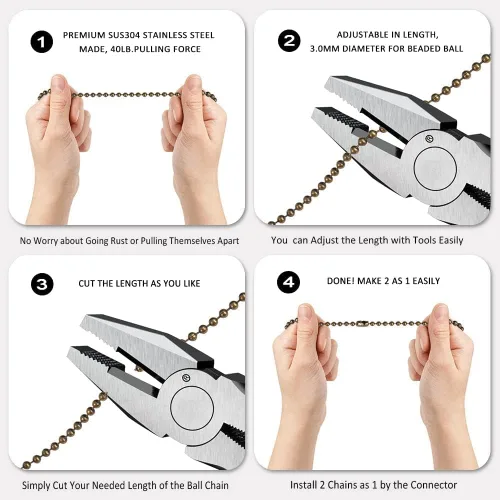 1 PREMIUM SUS304 STAINLESS STEEL MADE, 40LB.PULLING FORCE

No Worry about Going Rust or Pulling Themselves Apart

2 ADJUSTABLE IN LENGTH, 3.0MM DIAMETER FOR BEADED BALL

You can Adjust the Length with Tools Easily

3 CUT THE LENGTH AS YOU LIKE

Simply Cut Your Needed Length of the Ball Chain

4 DONE! MAKE 2 AS 1 EASILY

Install 2 Chains as 1 by the Connector