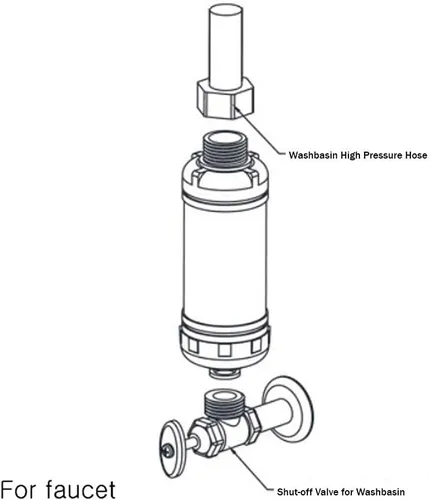 Washbasin High Pressure Hose

For faucet

Shut-off Valve for Washbasin