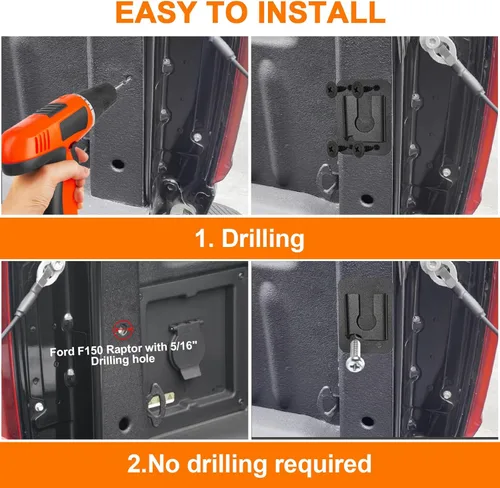 EASY TO INSTALL

1. Drilling

Ford F150 Raptor with 5/16" Drilling hole

2.No drilling required