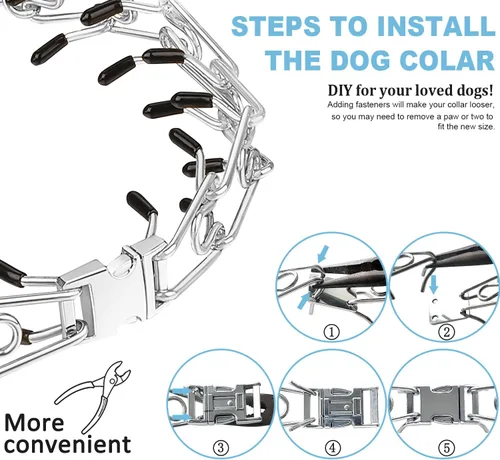 STEPS TO INSTALL THE DOG COLAR

DIY for your loved dogs!
Adding fasteners will make your collar looser, so you may need to remove a paw or two to fit the new size.

①

②

③

④

⑤

More convenient