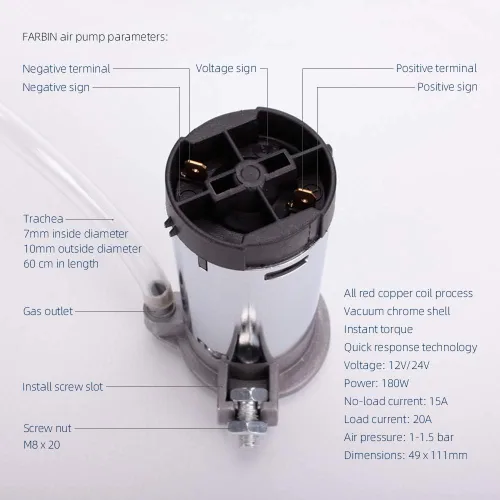 FARBIN air pump parameters:

Negative terminal

Negative sign

Voltage sign

Positive terminal

Positive sign

Trachea
7mm inside diameter
10mm outside diameter
60 cm in length

Gas outlet

Install screw slot

Screw nut
M8 x 20

All red copper coil process
Vacuum chrome shell
Instant torque
Quick response technology
Voltage: 12V/24V
Power: 180W
No-load current: 15A
Load current: 20A
Air pressure: 1-1.5 bar
Dimensions: 49 x 111mm