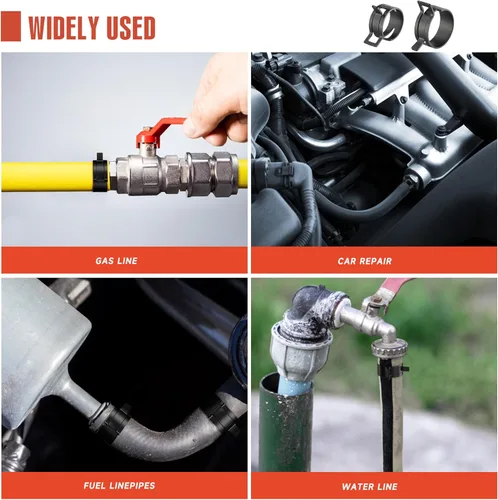 WIDELY USED

GAS LINE

CAR REPAIR

FUEL LINEPIPES

WATER LINE