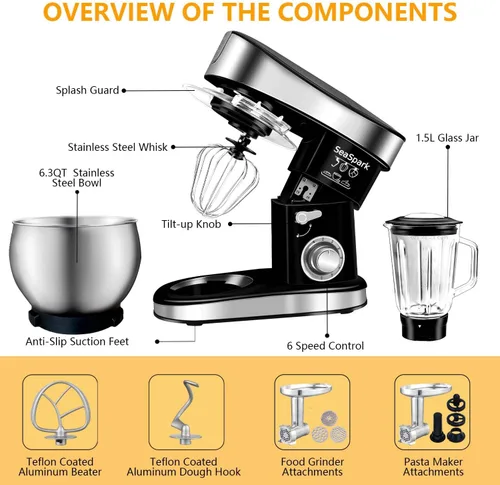 OVERVIEW OF THE COMPONENTS

Splash Guard

Stainless Steel Whisk

6.3QT Stainless Steel Bowl

SeaSpark

1.5L Glass Jar

Tilt-up Knob

Anti-Slip Suction Feet

6 Speed Control

Teflon Coated Aluminum Beater

Teflon Coated Aluminum Dough Hook

Food Grinder Attachments

Pasta Maker Attachments