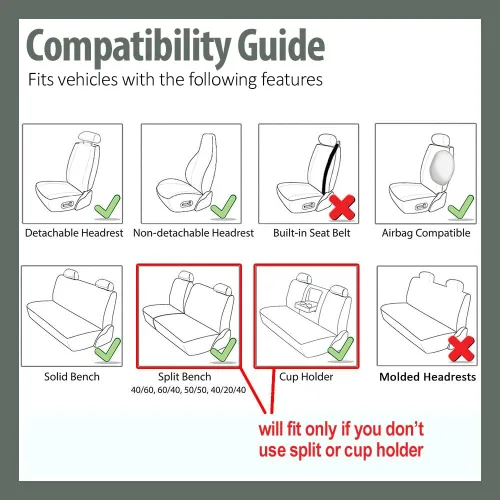 Compatibility Guide

Fits vehicles with the following features

Detachable Headrest

Non-detachable Headrest

Built-in Seat Belt

Airbag Compatible

Solid Bench

Split Bench
40/60, 60/40, 50/50, 40/20/40

Cup Holder

Molded Headrests

will fit only if you don't use split or cup holder