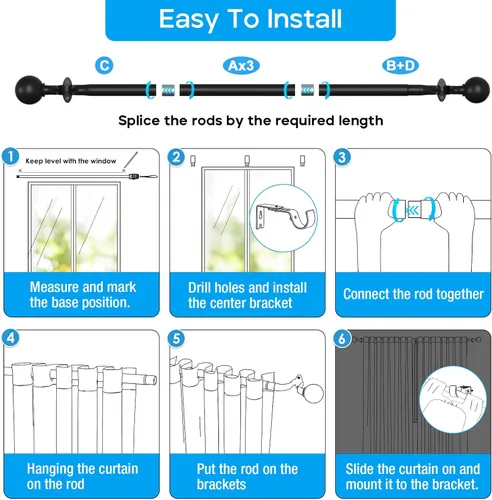 Easy To Install

C

Ax3

B+D

Splice the rods by the required length

1

Keep level with the window

Measure and mark the base position.

2

Drill holes and install the center bracket

3

Connect the rod together

4

Hanging the curtain on the rod

5

Put the rod on the brackets

6

Slide the curtain on and mount it to the bracket.