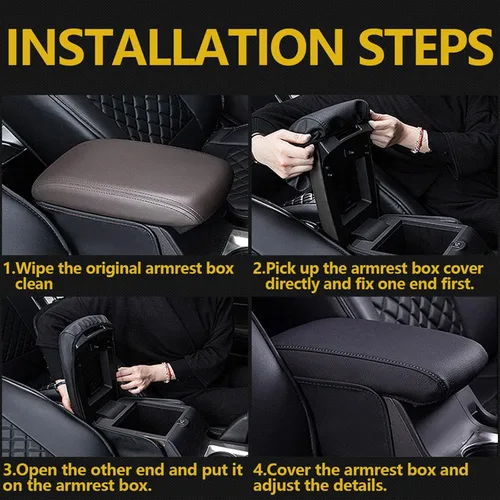 INSTALLATION STEPS

1.Wipe the original armrest box clean

2.Pick up the armrest box cover directly and fix one end first.

3.Open the other end and put it on the armrest box.

4.Cover the armrest box and adjust the details.