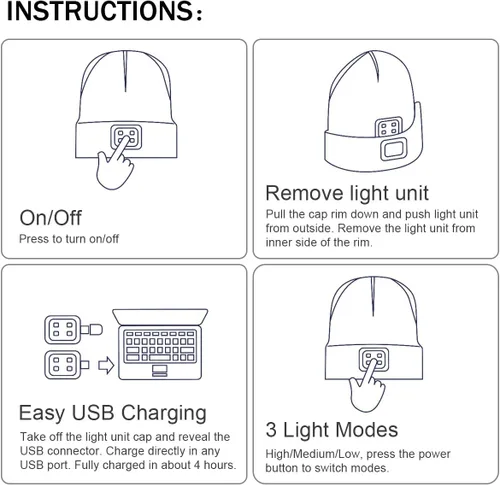 INSTRUCTIONS:

On/Off
Press to turn on/off

Remove light unit
Pull the cap rim down and push light unit from outside. Remove the light unit from inner side of the rim.

Easy USB Charging
Take off the light unit cap and reveal the USB connector. Charge directly in any USB port. Fully charged in about 4 hours.

3 Light Modes
High/Medium/Low, press the power button to switch modes.