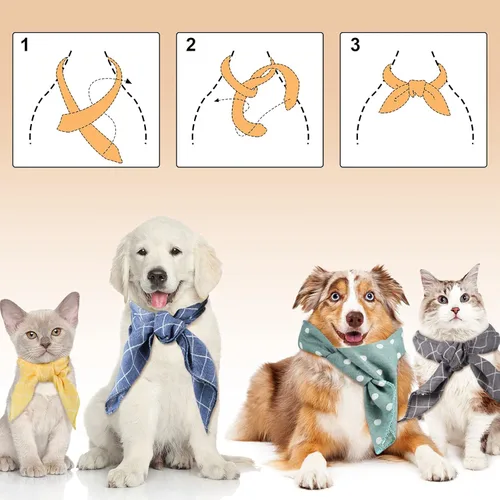 1

2

3