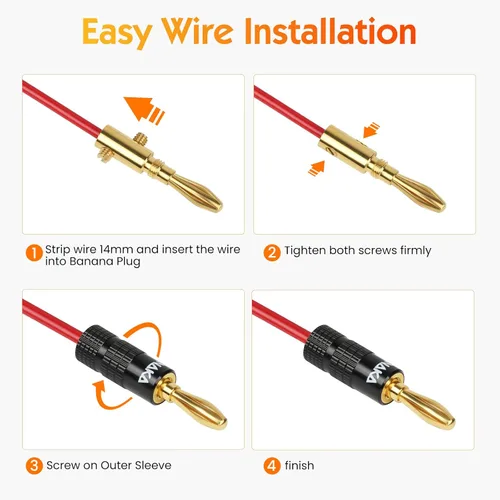 Easy Wire Installation

1 Strip wire 14mm and insert the wire into Banana Plug

2 Tighten both screws firmly

3 Screw on Outer Sleeve

4 finish