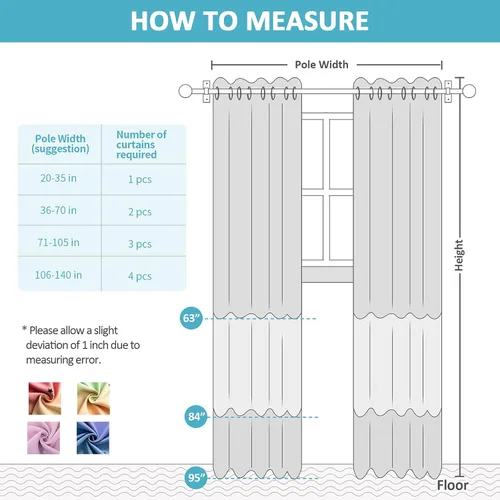 HOW TO MEASURE

Pole Width

| Pole Width (suggestion) | Number of curtains required |
|---|---|
| 20-35 in | 1 pcs |
| 36-70 in | 2 pcs |
| 71-105 in | 3 pcs |
| 106-140 in | 4 pcs |

* Please allow a slight deviation of 1 inch due to measuring error.

Height

63"

84"

95"

Floor