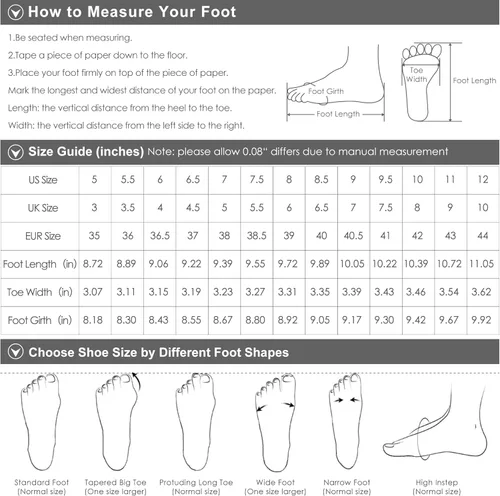 How to Measure Your Foot

1.Be seated when measuring.
2.Tape a piece of paper down to the floor.
3.Place your foot firmly on top of the piece of paper.
Mark the longest and widest distance of your foot on the paper.
Length: the vertical distance from the heel to the toe.
Width: the vertical distance from the left side to the right.

Foot Girth
Foot Length
Toe Width
Foot Length

Size Guide (inches) Note: please allow 0.08" differs due to manual measurement

| US Size | 5 | 5.5 | 6 | 6.5 | 7 | 7.5 | 8 | 8.5 | 9 | 9.5 | 10 | 11 | 12 |
|---|---|---|---|---|---|---|---|---|---|---|---|---|---|
| UK Size | 3 | 3.5 | 4 | 4.5 | 5 | 5.5 | 6 | 6.5 | 7 | 7.5 | 8 | 9 | 10 |
| EUR Size | 35 | 36 | 36.5 | 37 | 38 | 38.5 | 39 | 40 | 40.5 | 41 | 42 | 43 | 44 |
| Foot Length (in) | 8.72 | 8.89 | 9.06 | 9.22 | 9.39 | 9.55 | 9.72 | 9.89 | 10.05 | 10.22 | 10.39 | 10.72 | 11.05 |
| Toe Width (in) | 3.07 | 3.11 | 3.15 | 3.19 | 3.23 | 3.27 | 3.31 | 3.35 | 3.39 | 3.43 | 3.46 | 3.54 | 3.62 |
| Foot Girth (in) | 8.18 | 8.30 | 8.43 | 8.55 | 8.67 | 8.80 | 8.92 | 9.05 | 9.17 | 9.30 | 9.42 | 9.67 | 9.92 |

Choose Shoe Size by Different Foot Shapes

Standard Foot (Normal size)
Tapered Big Toe (One size larger)
Protuding Long Toe (Normal size)
Wide Foot (One size larger)
Narrow Foot (Normal size)
High Instep (Normal size)