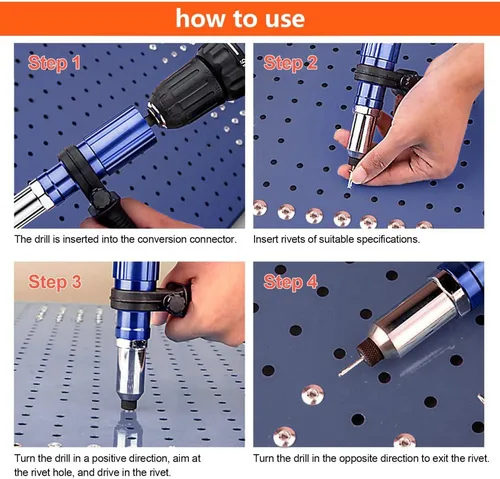 how to use

Step 1

The drill is inserted into the conversion connector.

Step 2

Insert rivets of suitable specifications.

Step 3

Turn the drill in a positive direction, aim at the rivet hole, and drive in the rivet.

Step 4

Turn the drill in the opposite direction to exit the rivet.