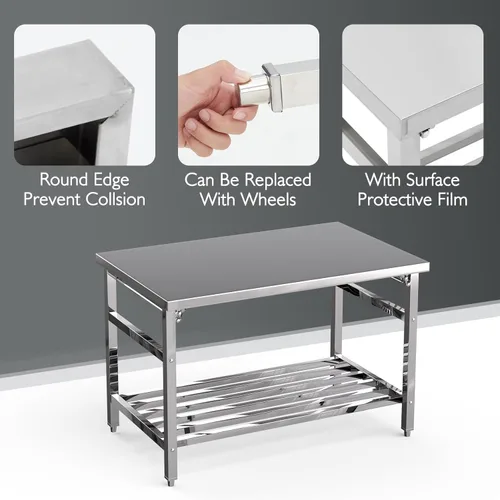 Round Edge
Prevent Collsion

Can Be Replaced
With Wheels

With Surface
Protective Film