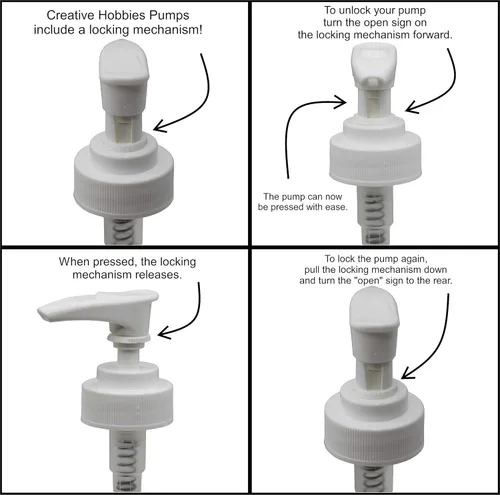 Creative Hobbies Pumps include a locking mechanism!

To unlock your pump turn the open sign on the locking mechanism forward.

The pump can now be pressed with ease.

When pressed, the locking mechanism releases.

To lock the pump again, pull the locking mechanism down and turn the "open" sign to the rear.