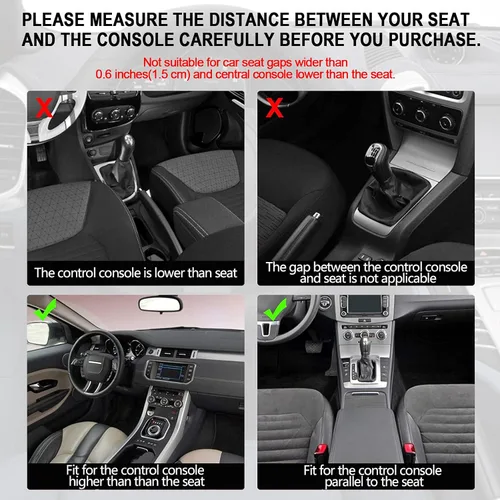 PLEASE MEASURE THE DISTANCE BETWEEN YOUR SEAT AND THE CONSOLE CAREFULLY BEFORE YOU PURCHASE.

Not suitable for car seat gaps wider than 0.6 inches(1.5 cm) and central console lower than the seat.

The control console is lower than seat

The gap between the control console and seat is not applicable

Fit for the control console higher than than the seat

Fit for the control console parallel to the seat