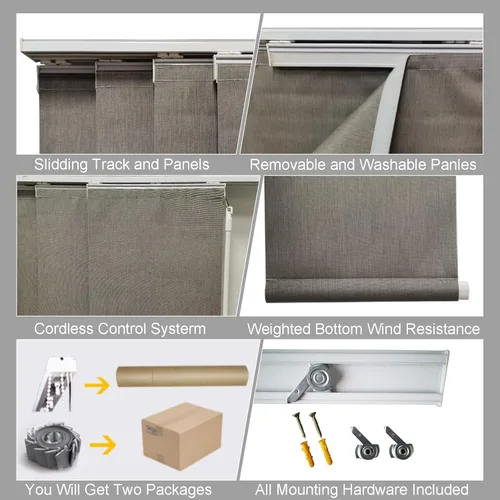 Slidding Track and Panels

Removable and Washable Panles

Cordless Control Systerm

Weighted Bottom Wind Resistance

You Will Get Two Packages

All Mounting Hardware Included