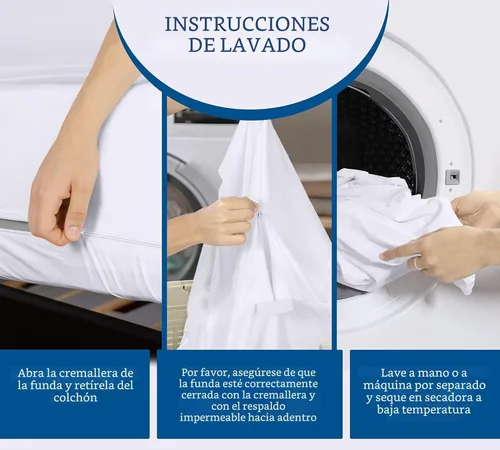 INSTRUCCIONES DE LAVADO

Abra la cremallera de la funda y retírela del colchón

Por favor, asegúrese de que la funda esté correctamente cerrada con la cremallera y con el respaldo impermeable hacia adentro

Lave a mano o a máquina por separado y seque en secadora a baja temperatura