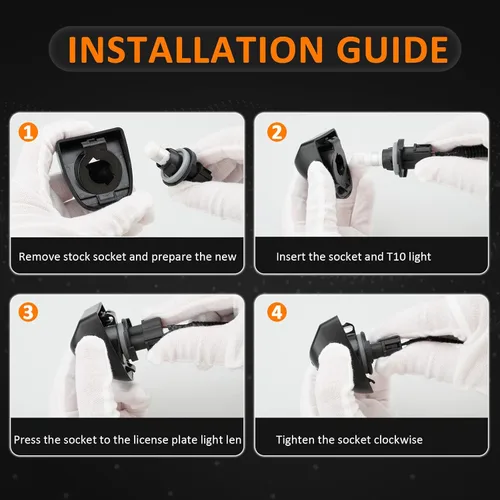 INSTALLATION GUIDE

1
Remove stock socket and prepare the new

2
Insert the socket and T10 light

3
Press the socket to the license plate light len

4
Tighten the socket clockwise