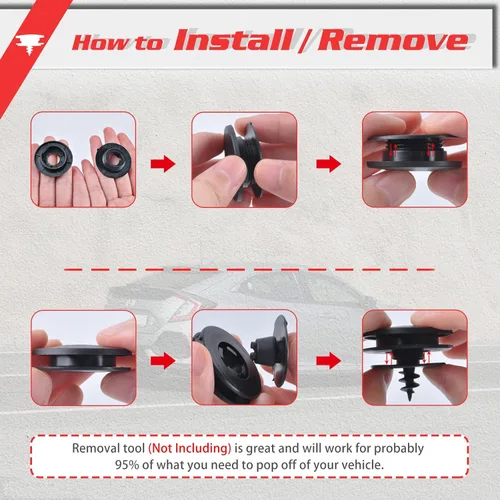 How to Install / Remove

Removal tool (Not Including) is great and will work for probably 95% of what you need to pop off of your vehicle.