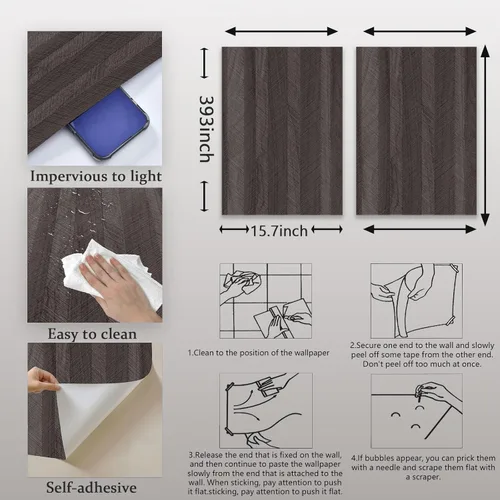 Impervious to light

Easy to clean

Self-adhesive

393inch

15.7inch

1.Clean to the position of the wallpaper

2.Secure one end to the wall and slowly peel off some tape from the other end. Don't peel off too much at once.

3.Release the end that is fixed on the wall, and then continue to paste the wallpaper slowly from the end that is attached to the wall. When sticking, pay attention to push it flat.sticking, pay attention to push it flat.

4.If bubbles appear, you can prick them with a needle and scrape them flat with a scraper.