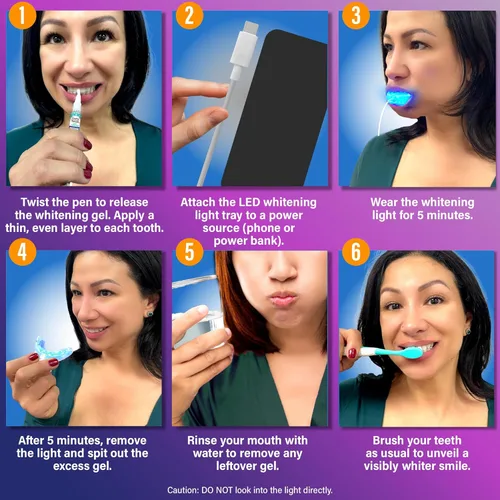 1

Twist the pen to release the whitening gel. Apply a thin, even layer to each tooth.

2

Attach the LED whitening light tray to a power source (phone or power bank).

3

Wear the whitening light for 5 minutes.

4

After 5 minutes, remove the light and spit out the excess gel.

5

Rinse your mouth with water to remove any leftover gel.

6

Brush your teeth as usual to unveil a visibly whiter smile.

Caution: DO NOT look into the light directly.