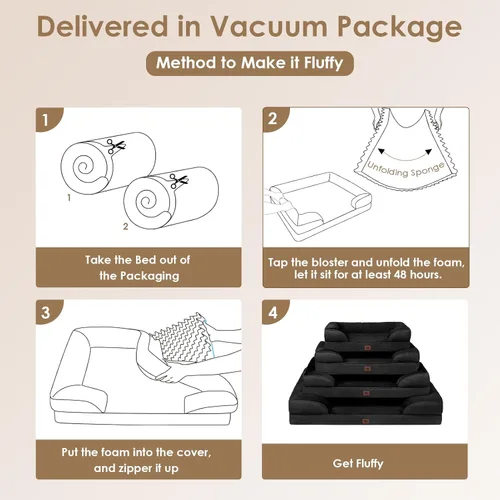 Delivered in Vacuum Package

Method to Make it Fluffy

1

1

2

Take the Bed out of the Packaging

2

Unfolding Sponge

Tap the bloster and unfold the foam, let it sit for at least 48 hours.

3

Put the foam into the cover, and zipper it up

4

Get Fluffy