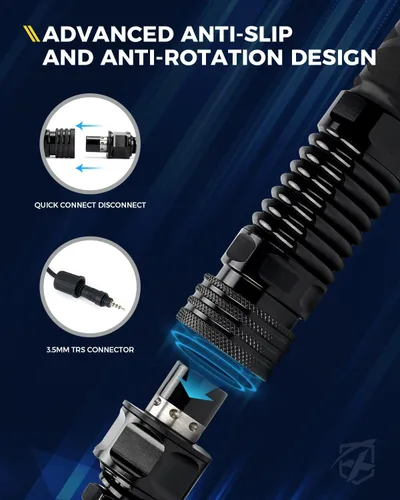 ADVANCED ANTI-SLIP AND ANTI-ROTATION DESIGN

QUICK CONNECT DISCONNECT

3.5MM TRS CONNECTOR