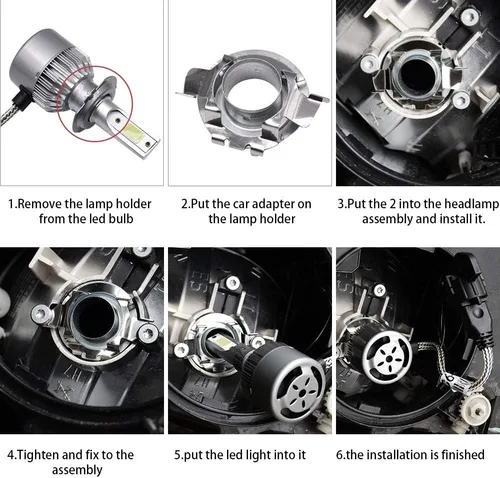 1.Remove the lamp holder from the led bulb

2.Put the car adapter on the lamp holder

3.Put the 2 into the headlamp assembly and install it.

4.Tighten and fix to the assembly

5.put the led light into it

6.the installation is finished